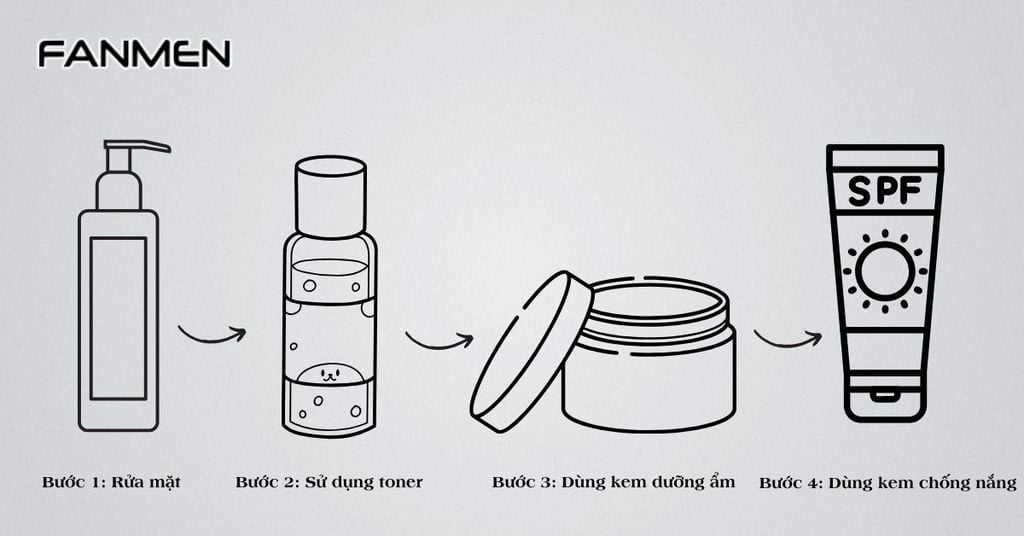 FANMEN

SPF

Bước 1: Rửa mặt

Bước 2: Sử dụng toner

Bước 3: Dùng kem dưỡng ẩm

Bước 4: Dùng kem chống nắng