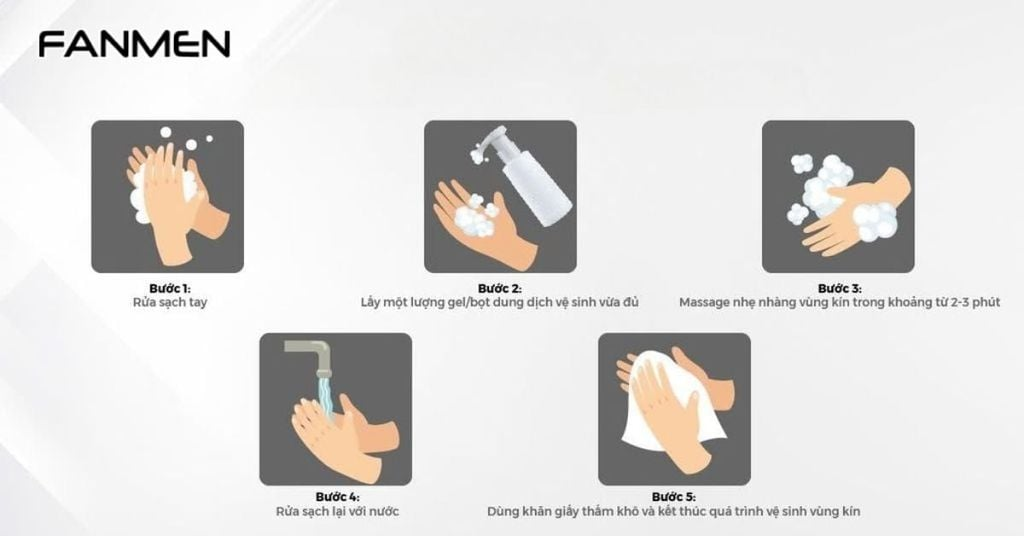 FANMEN

Bước 1:
Rửa sạch tay

Bước 2:
Lấy một lượng gel/bọt dung dịch vệ sinh vừa đủ

Bước 3:
Massage nhẹ nhàng vùng kín trong khoảng từ 2-3 phút

Bước 4:
Rửa sạch lại với nước

Bước 5:
Dùng khăn giấy thấm khô và kết thúc quá trình vệ sinh vùng kín